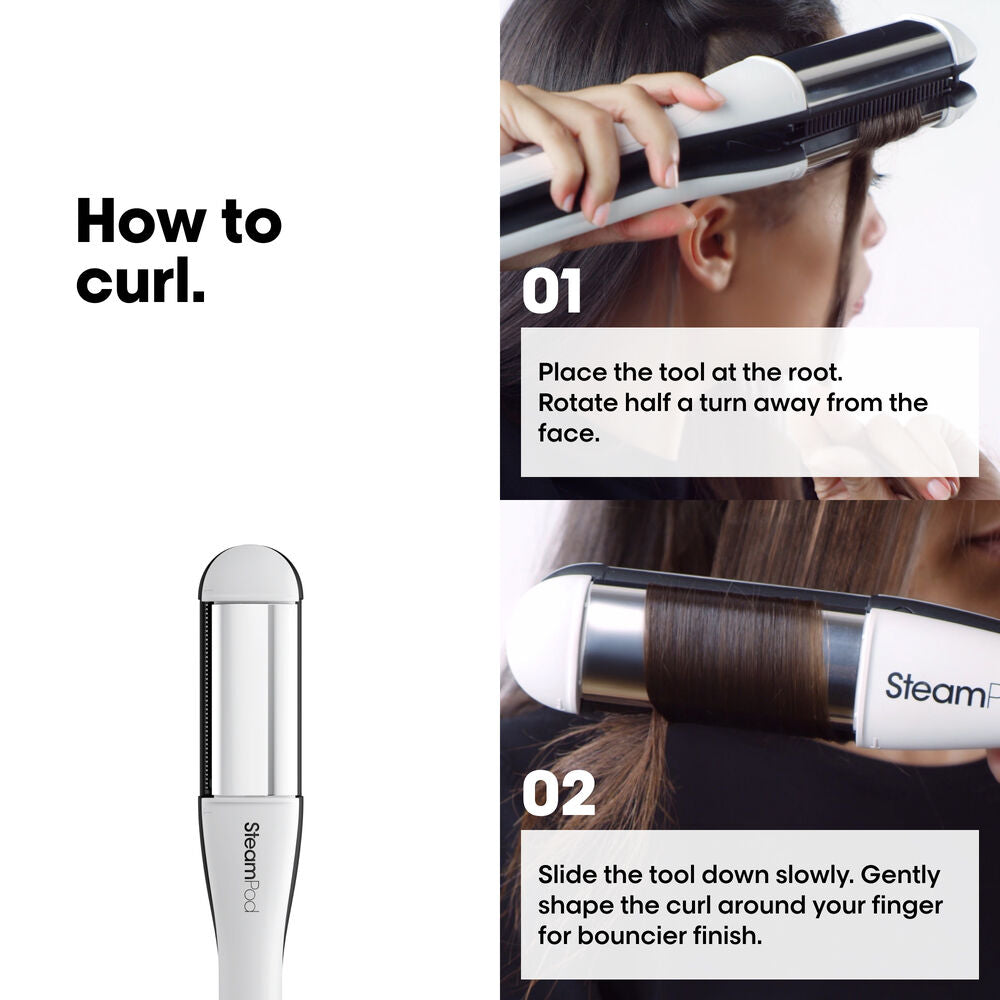 How to curl.

SteamPod

01

Place the tool at the root. Rotate half a turn away from the face.

SteamP

02

Slide the tool down slowly. Gently shape the curl around your finger for bouncier finish.