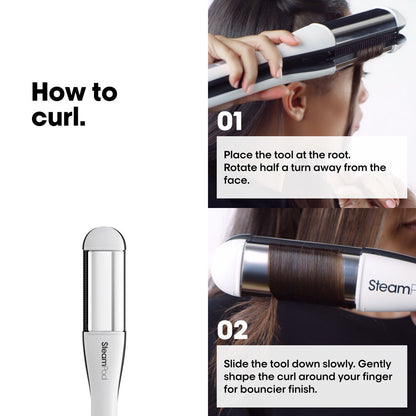 How to curl.

SteamPod

01

Place the tool at the root. Rotate half a turn away from the face.

SteamP

02

Slide the tool down slowly. Gently shape the curl around your finger for bouncier finish.